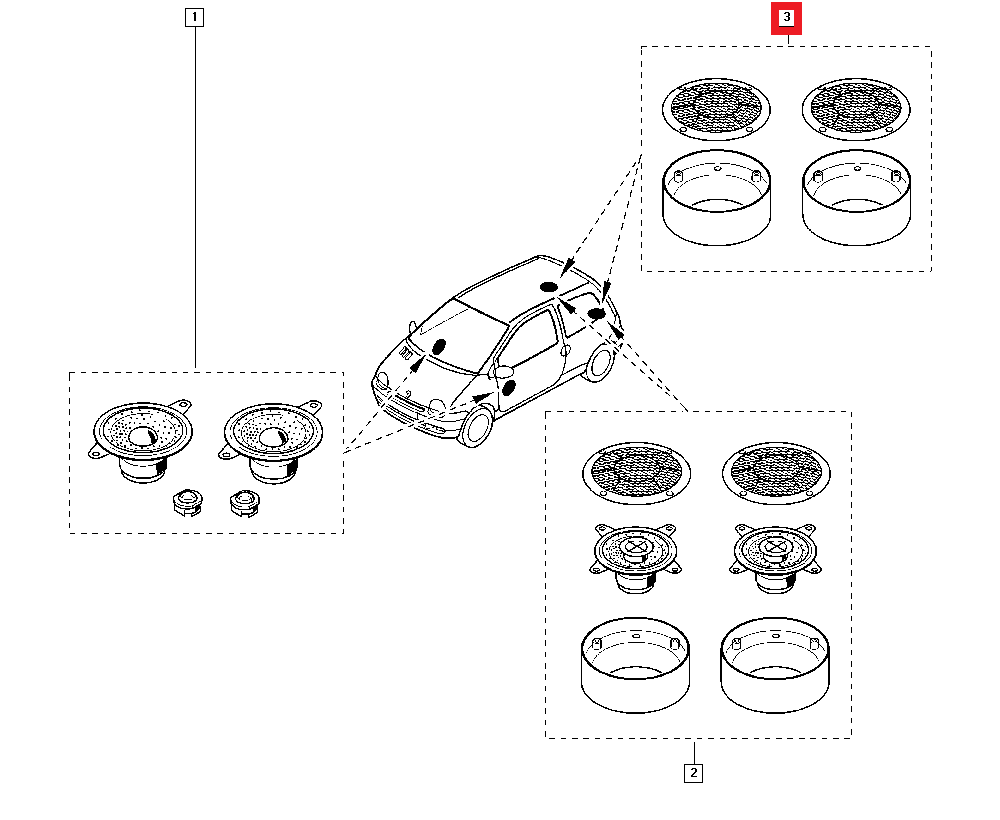 1

3

2